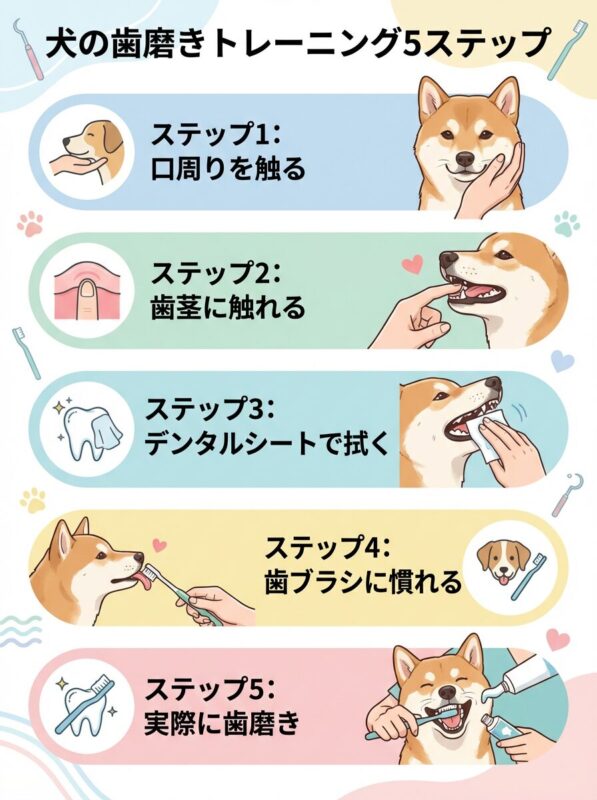 犬の歯磨きトレーニング5ステップ

ステップ1:
口周りを触る

ステップ2:
歯茎に触れる

ステップ3:
デンタルシートで拭く

ステップ4:
歯ブラシに慣れる

ステップ5:
実際に歯磨き