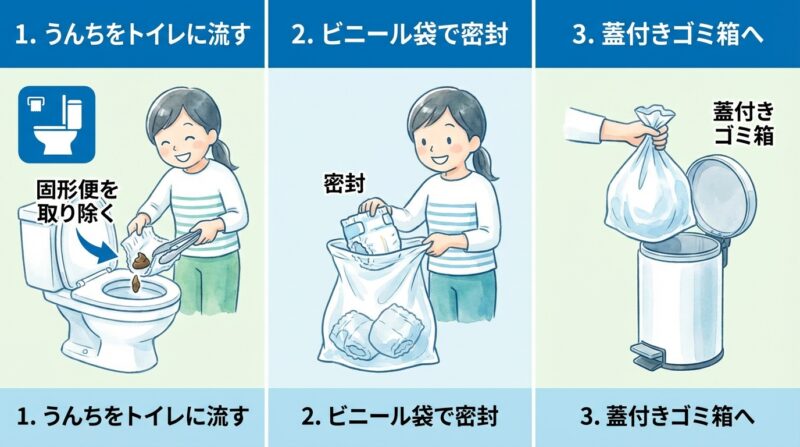 1. うんちをトイレに流す

固形便を取り除く

1. うんちをトイレに流す

2. ビニール袋で密封

密封

2. ビニール袋で密封

3. 蓋付きゴミ箱へ

蓋付きゴミ箱

3. 蓋付きゴミ箱へ