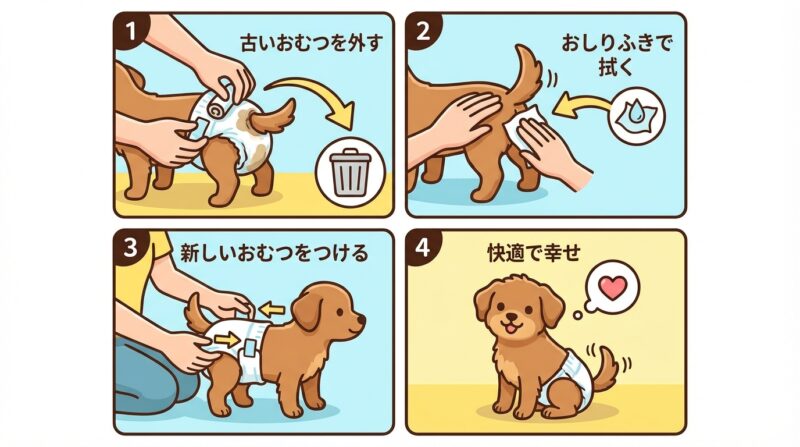 1
古いおむつを外す

2
おしりふきで拭く

3
新しいおむつをつける

4
快適で幸せ