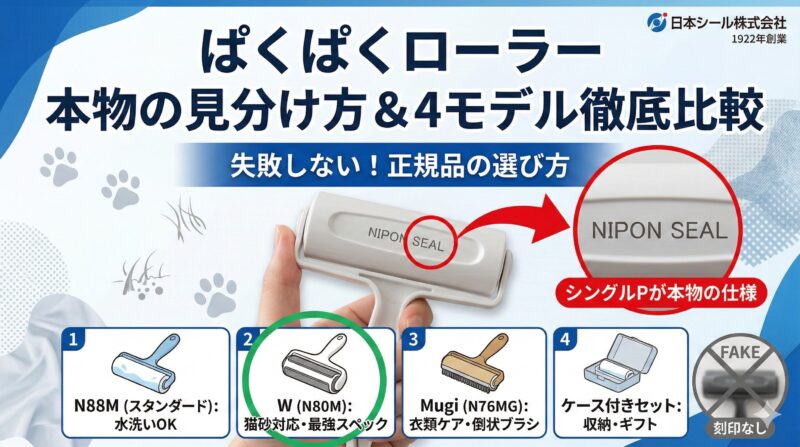 日本シール株式会社
1922年創業

ぱくぱくローラー
本物の見分け方＆4モデル徹底比較

失敗しない！正規品の選び方

NIPON SEAL

NIPON SEAL

シングルPが本物の仕様

1
N88M (スタンダード):
水洗いOK

2
W (N80M):
猫砂対応・最強スペック

3
Mugi (N76MG):
衣類ケア・倒状ブラシ

4
ケース付きセット:
収納・ギフト

FAKE
刻印なし