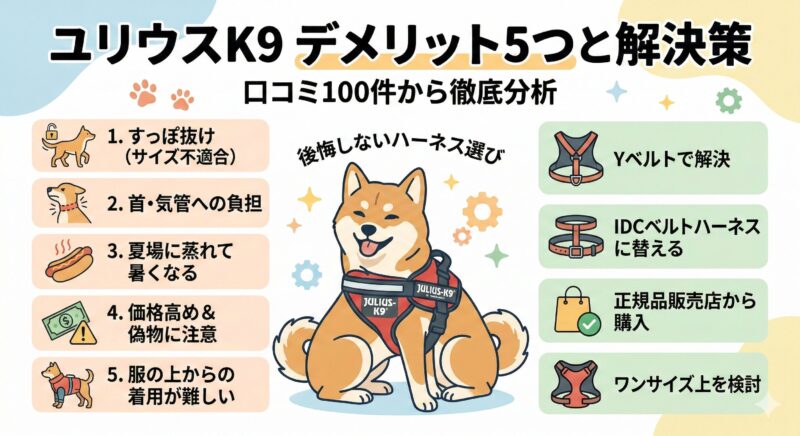 ユリウスK9 デメリット5つと解決策

口コミ100件から徹底分析

1. すっぽ抜け（サイズ不適合）

2. 首・気管への負担

3. 夏場に蒸れて暑くなる

4. 価格高め＆偽物に注意

5. 服の上からの着用が難しい

後悔しないハーネス選び

JULIUS-K9

JULIUS-K9

Yベルトで解決

IDCベルトハーネスに替える

正規品販売店から購入

ワンサイズ上を検討